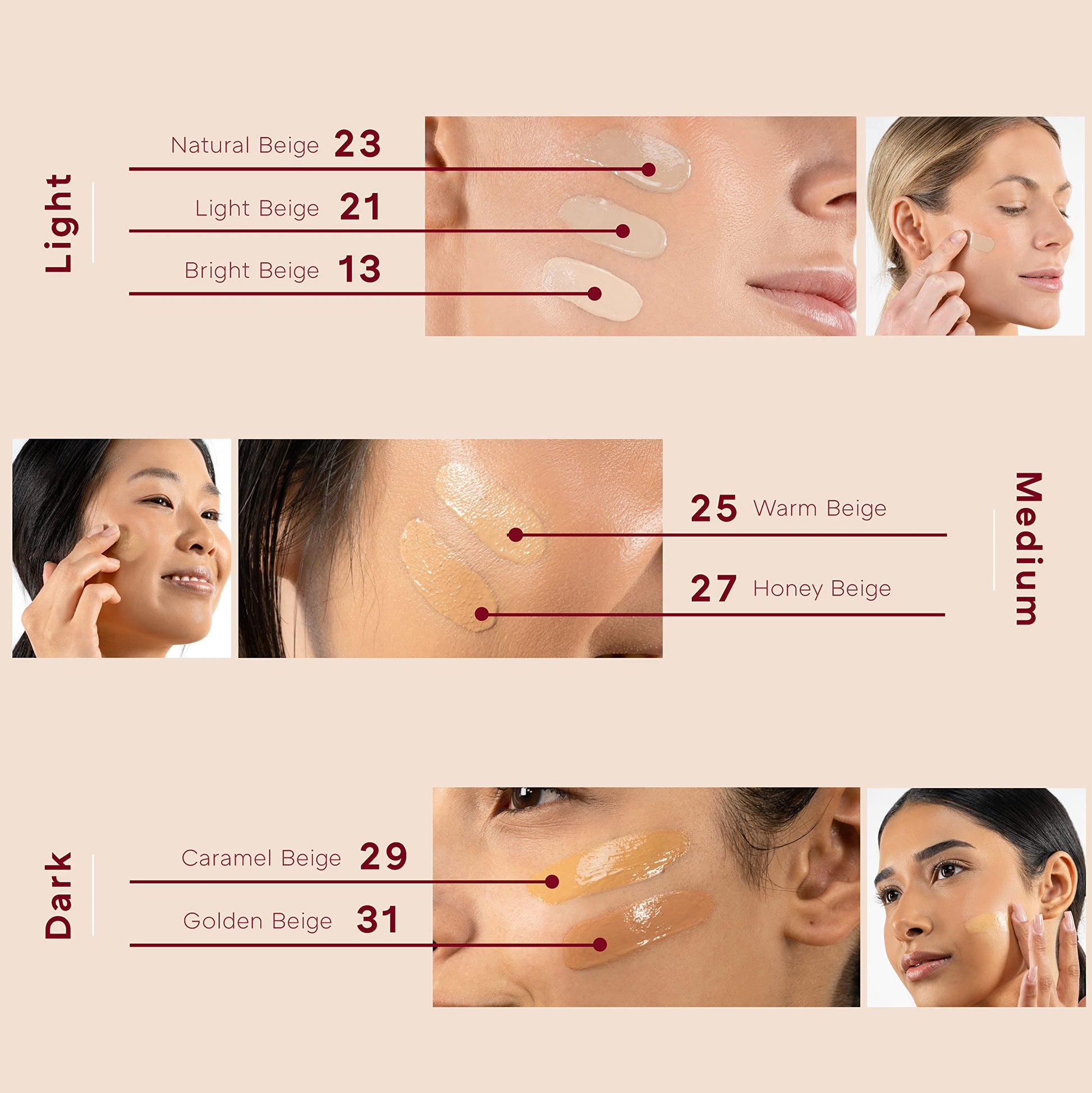 Light

Natural Beige 23

Light Beige 21

Bright Beige 13

25 Warm Beige

27 Honey Beige

Medium

Dark

Caramel Beige 29

Golden Beige 31