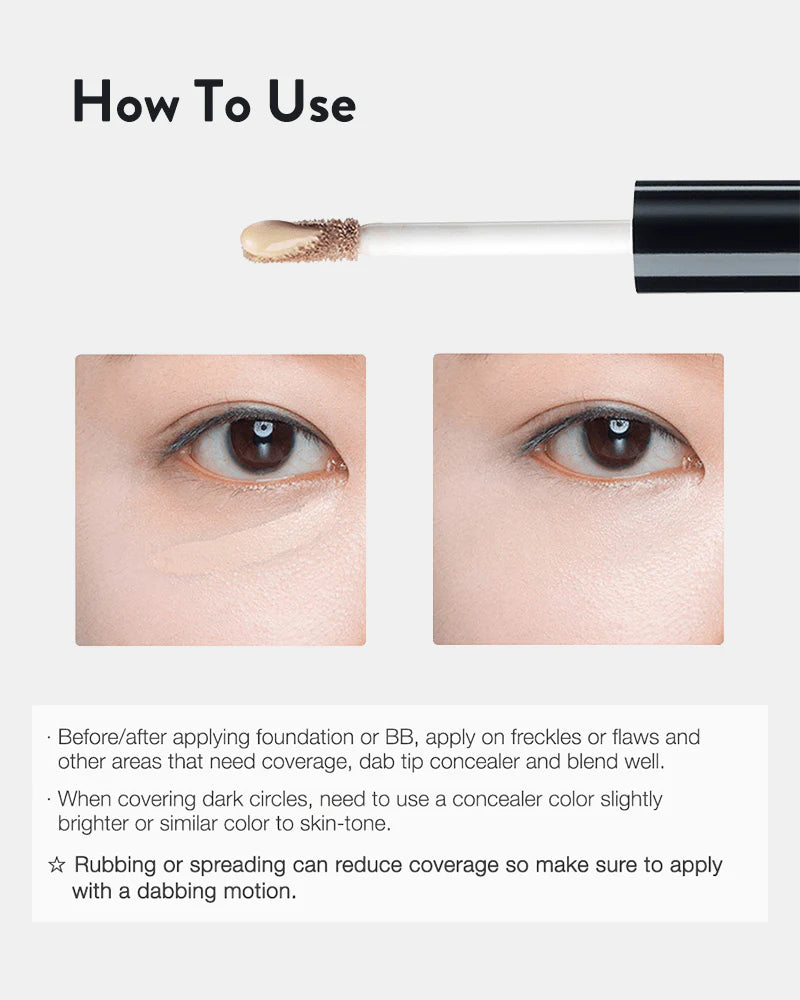 How To Use

· Before/after applying foundation or BB, apply on freckles or flaws and other areas that need coverage, dab tip concealer and blend well.

· When covering dark circles, need to use a concealer color slightly brighter or similar color to skin-tone.

☆ Rubbing or spreading can reduce coverage so make sure to apply with a dabbing motion.